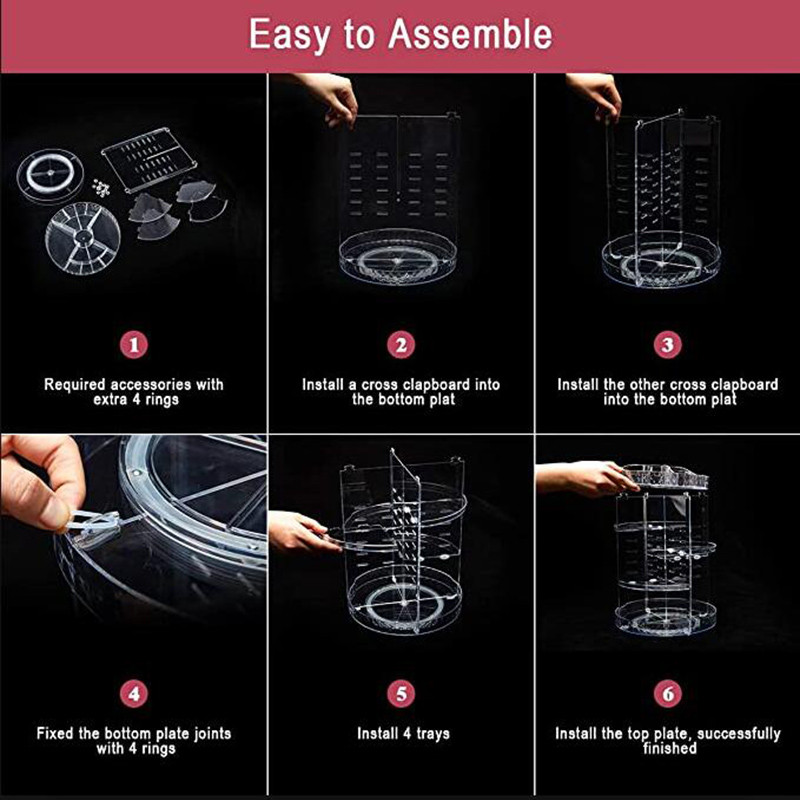 Easy to Assemble

1

Required accessories with extra 4 rings

2

Install a cross clapboard into the bottom plat

3

Install the other cross clapboard into the bottom plat

4

Fixed the bottom plate joints with 4 rings

5

Install 4 trays

6

Install the top plate, successfully finished